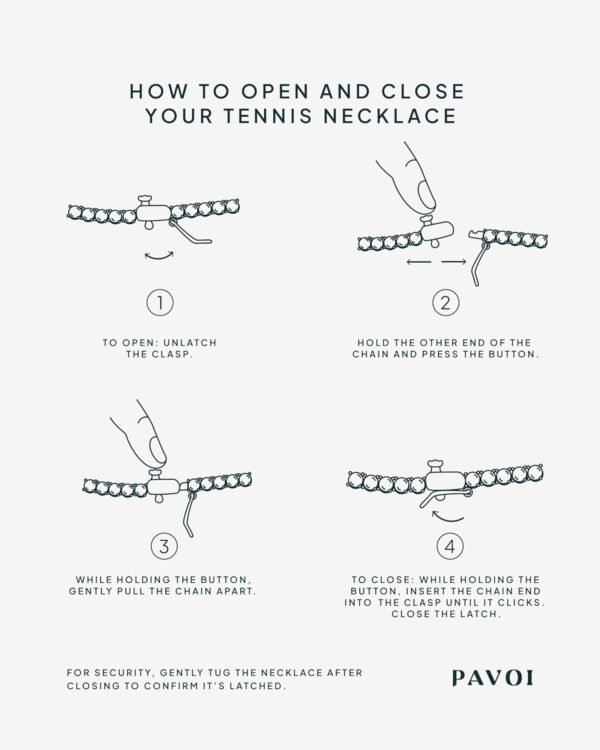 HOW TO OPEN AND CLOSE YOUR TENNIS NECKLACE

1

TO OPEN: UNLATCH THE CLASP.

2

HOLD THE OTHER END OF THE CHAIN AND PRESS THE BUTTON.

3

WHILE HOLDING THE BUTTON, GENTLY PULL THE CHAIN APART.

4

TO CLOSE: WHILE HOLDING THE BUTTON, INSERT THE CHAIN END INTO THE CLASP UNTIL IT CLICKS. CLOSE THE LATCH.

FOR SECURITY, GENTLY TUG THE NECKLACE AFTER CLOSING TO CONFIRM IT'S LATCHED.

PAVOI