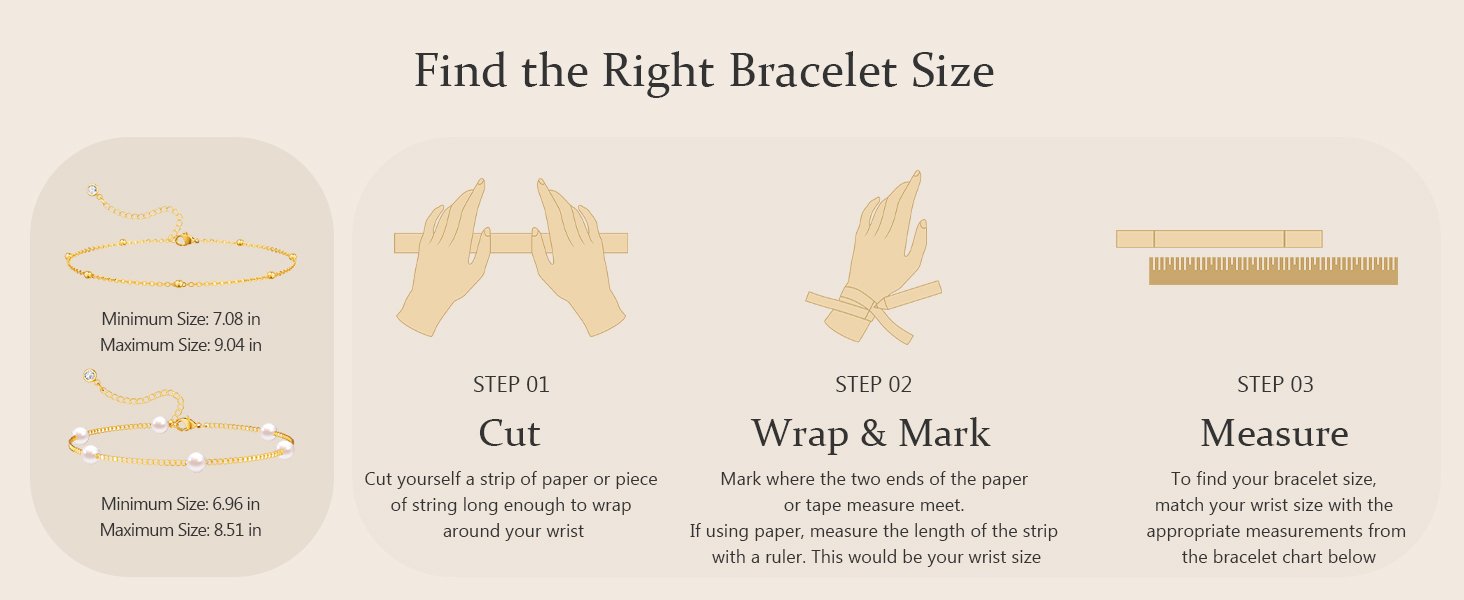 Find the Right Bracelet Size

Minimum Size: 7.08 in
Maximum Size: 9.04 in

Minimum Size: 6.96 in
Maximum Size: 8.51 in

STEP 01
Cut
Cut yourself a strip of paper or piece of string long enough to wrap around your wrist

STEP 02
Wrap & Mark
Mark where the two ends of the paper or tape measure meet.
If using paper, measure the length of the strip with a ruler. This would be your wrist size

STEP 03
Measure
To find your bracelet size, match your wrist size with the appropriate measurements from the bracelet chart below